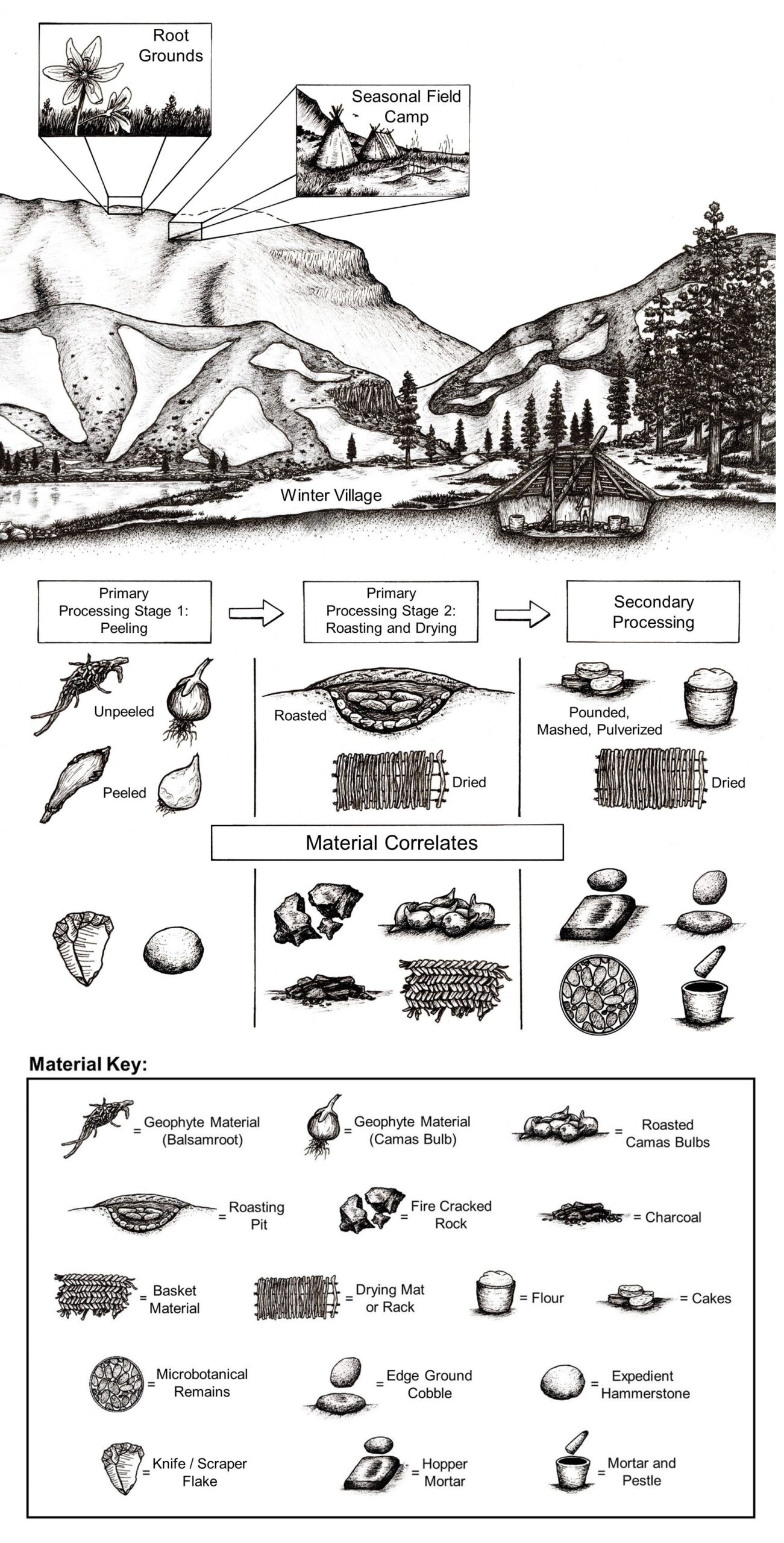 Root Grounds

Seasonal Field Camp

Winter Village

Primary Processing Stage 1: Peeling

Primary Processing Stage 2: Roasting and Drying

Secondary Processing

Unpeeled

Peeled

Roasted

Dried

Pounded, Mashed, Pulverized

Dried

Material Correlates

Material Key:

= Geophyte Material (Balsamroot)

= Geophyte Material (Camas Bulb)

= Roasted Camas Bulbs

= Roasting Pit

= Fire Cracked Rock

= Charcoal

= Basket Material

= Drying Mat or Rack

= Flour

= Cakes

= Microbotanical Remains

= Edge Ground Cobble

= Expedient Hammerstone

= Knife / Scraper Flake

= Hopper Mortar

= Mortar and Pestle