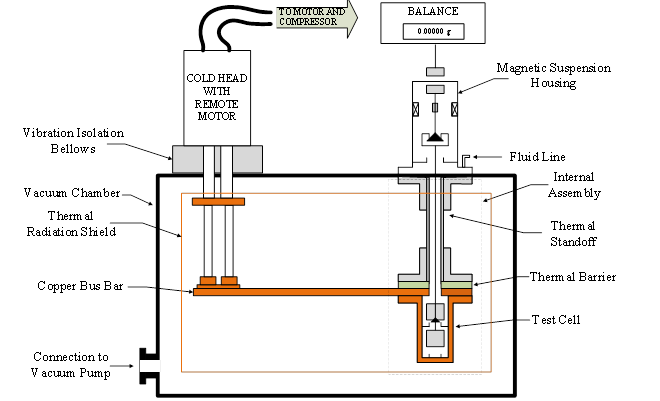 TO MOTOR AND COMPRESSOR

BALANCE

0.00000 g

COLD HEAD WITH REMOTE MOTOR

Magnetic Suspension Housing

Vibration Isolation Bellows

Fluid Line

Vacuum Chamber

Internal Assembly

Thermal Radiation Shield

Thermal Standoff

Copper Bus Bar

Thermal Barrier

Test Cell

Connection to Vacuum Pump