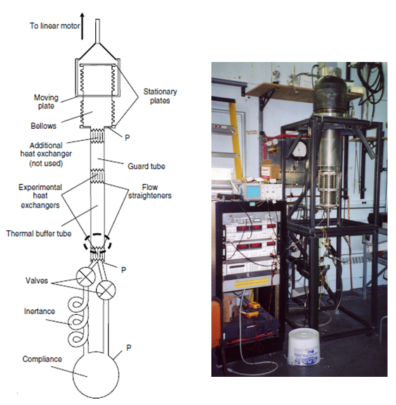 To linear motor

Moving plate

Stationary plates

Bellows

P

Additional heat exchanger (not used)

Guard tube

Experimental heat exchangers

Flow straighteners

Thermal buffer tube

P

Valves

Inertance

P

Compliance