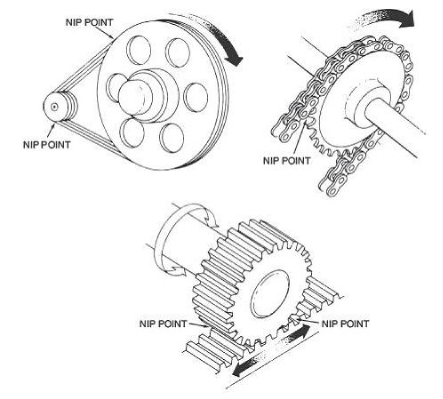 NIP POINT

NIP POINT

NIP POINT

NIP POINT

NIP POINT