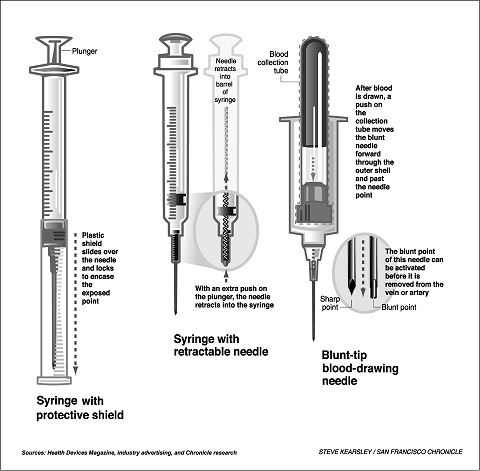 Plunger

Plastic shield slides over the needle and locks to encase the exposed point

Syringe with protective shield

Needle retracts into barrel of syringe

With an extra push on the plunger, the needle retracts into the syringe

Syringe with retractable needle

Blood collection tube

After blood is drawn, a push on the collection tube moves the blunt needle forward through the outer shell and past the needle point

The blunt point of this needle can be activated before it is removed from the vein or artery

Sharp point

Blunt point

Blunt-tip blood-drawing needle

Sources: Health Devices Magazine, industry advertising, and Chronicle research

STEVE KEARSLEY / SAN FRANCISCO CHRONICLE