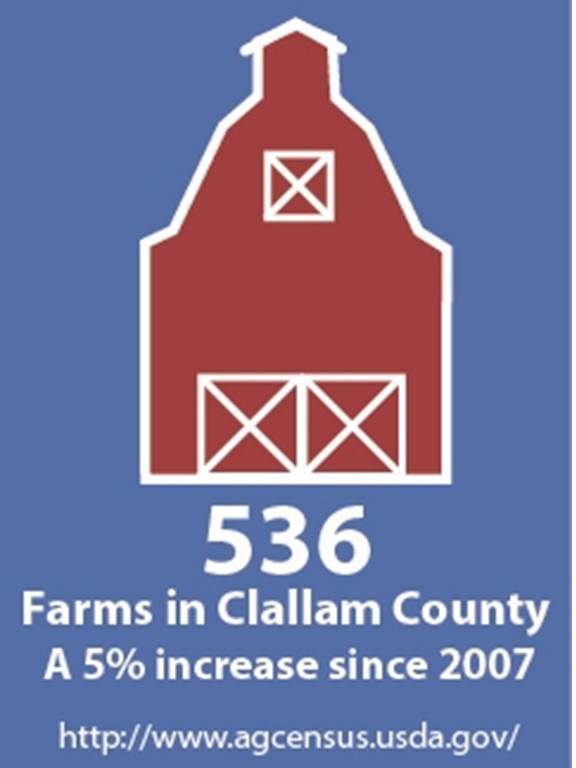 536
Farms in Clallam County
A 5% increase since 2007

http://www.agcensus.usda.gov/